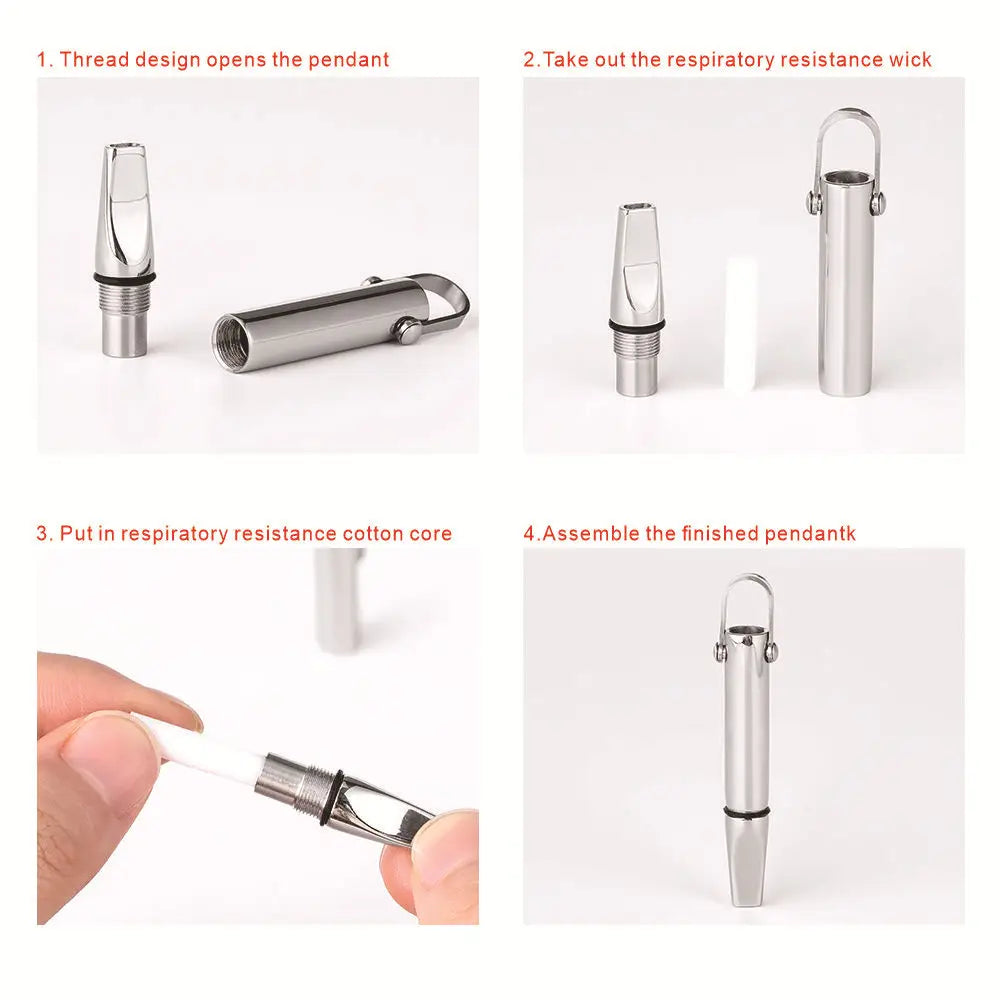 1. Thread design opens the pendant

2.Take out the respiratory resistance wick

3. Put in respiratory resistance cotton core

4.Assemble the finished pendantk